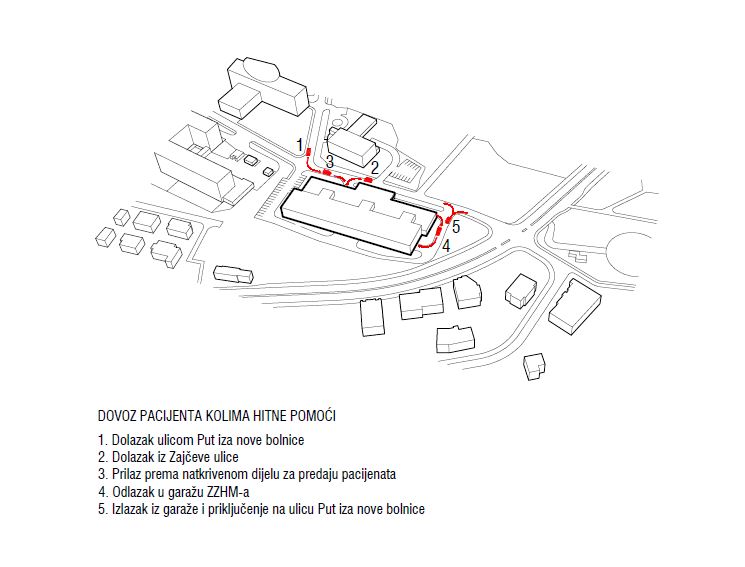 1
3
2
5
4

DOVOZ PACIJENTA KOLIMA HITNE POMOĆI

1. Dolazak ulicom Put iza nove bolnice
2. Dolazak iz Zajčeve ulice
3. Prilaz prema natkrivenom dijelu za predaju pacijenata
4. Odlazak u garažu ZZHM-a
5. Izlazak iz garaže i priključenje na ulicu Put iza nove bolnice